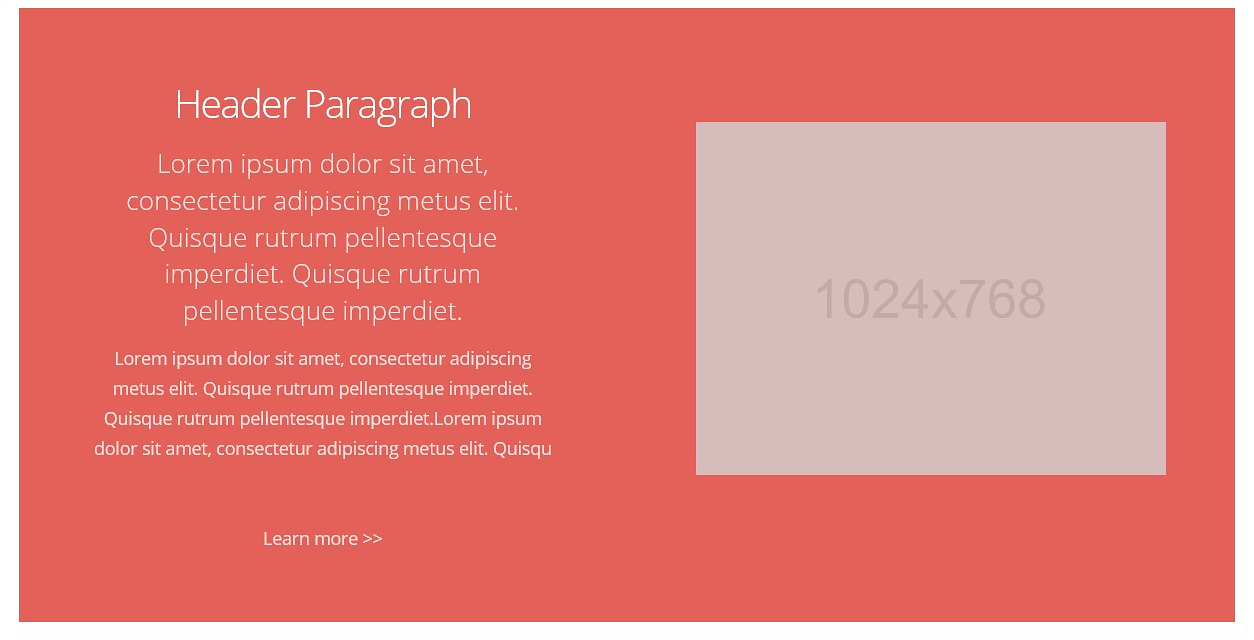 Header Paragraph

Lorem ipsum dolor sit amet, consectetur adipiscing metus elit. Quisque rutrum pellentesque imperdiet. Quisque rutrum pellentesque imperdiet.

Lorem ipsum dolor sit amet, consectetur adipiscing metus elit. Quisque rutrum pellentesque imperdiet. Quisque rutrum pellentesque imperdiet.Lorem ipsum dolor sit amet, consectetur adipiscing metus elit. Quisqu

Learn more >>

1024x768